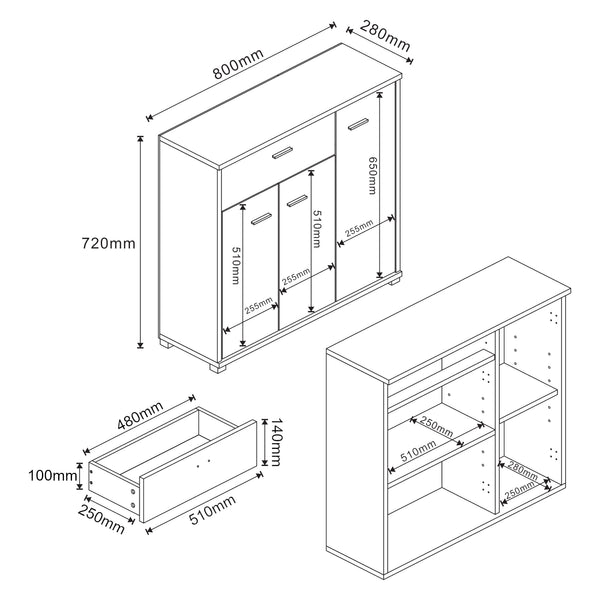 800mm
280mm
720mm
650mm
510mm
510mm
255mm
255mm
255mm
480mm
140mm
100mm
250mm
510mm
250mm
510mm
280mm
250mm