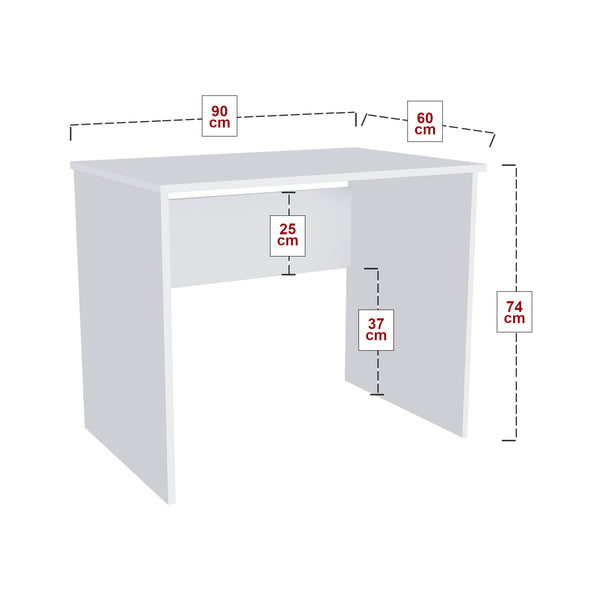 90 cm

60 cm

25 cm

37 cm

74 cm