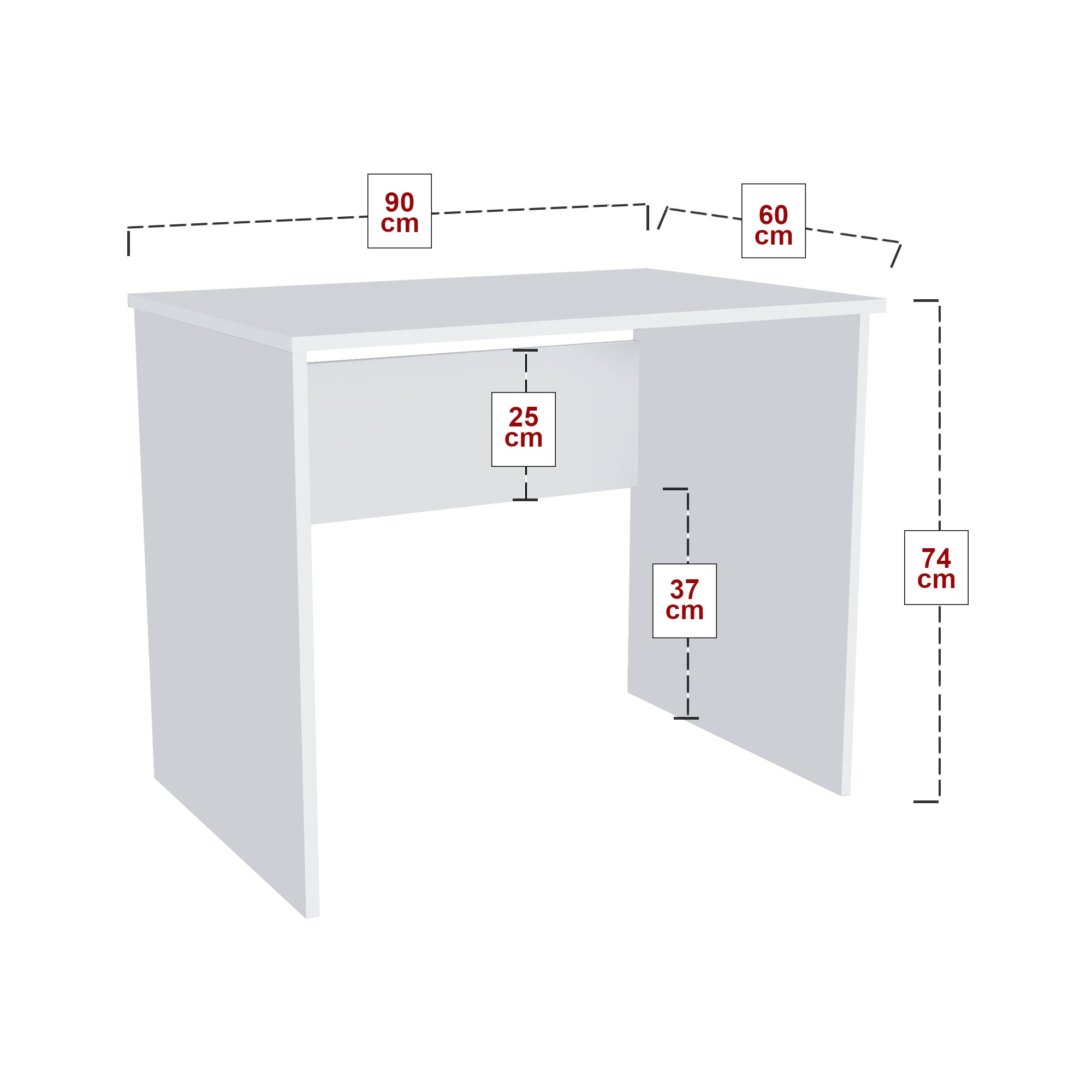 90 cm

60 cm

25 cm

37 cm

74 cm