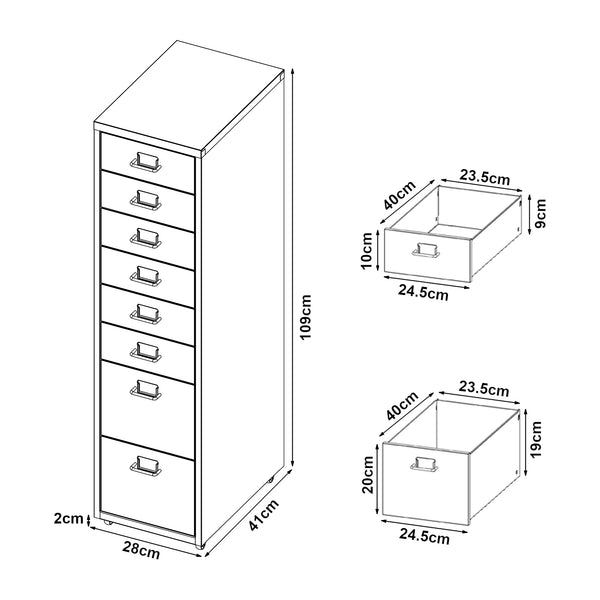 109cm
2cm
28cm
41cm
40cm
23.5cm
9cm
10cm
24.5cm
40cm
23.5cm
19cm
20cm
24.5cm