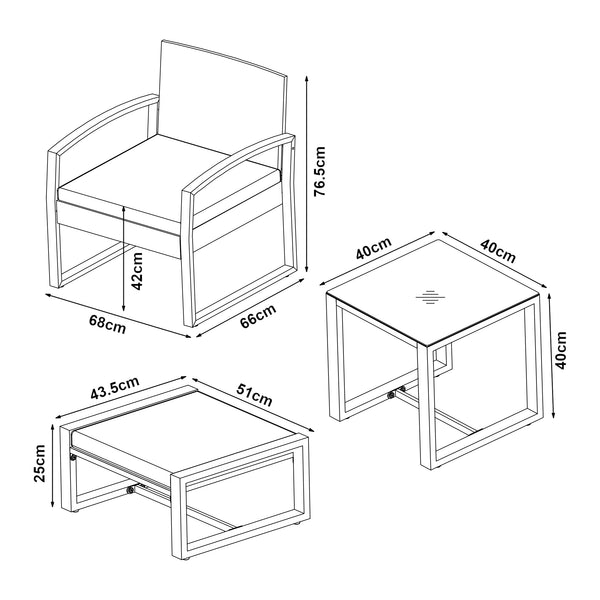 76.5cm

42cm

68cm

66cm

40cm

40cm

40cm

43.5cm

51cm

25cm