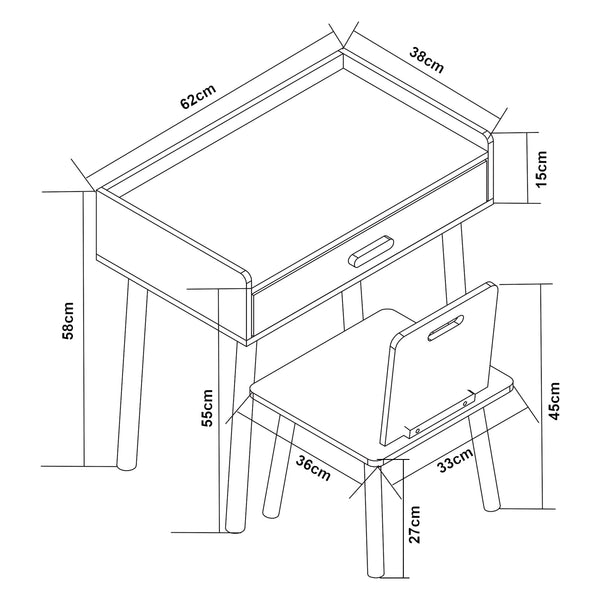 62cm
38cm
15cm
58cm
55cm
45cm
36cm
33cm
27cm