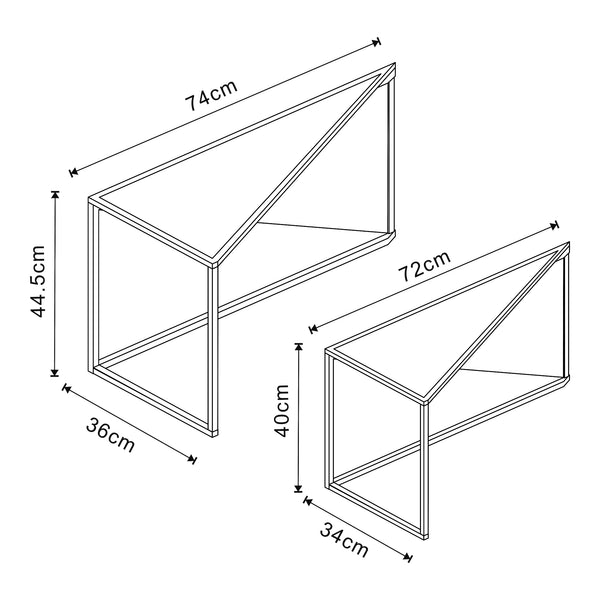 74cm

44.5cm

36cm

72cm

40cm

34cm