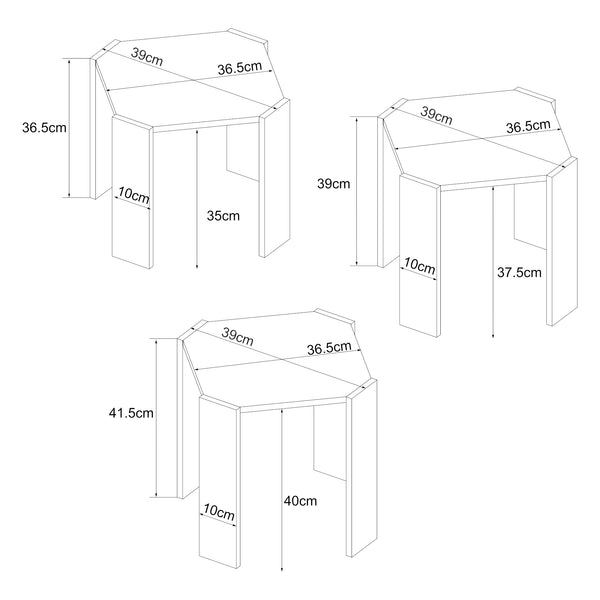 39cm
36.5cm
36.5cm
10cm
35cm

39cm
36.5cm
39cm
10cm
37.5cm

39cm
36.5cm
41.5cm
10cm
40cm