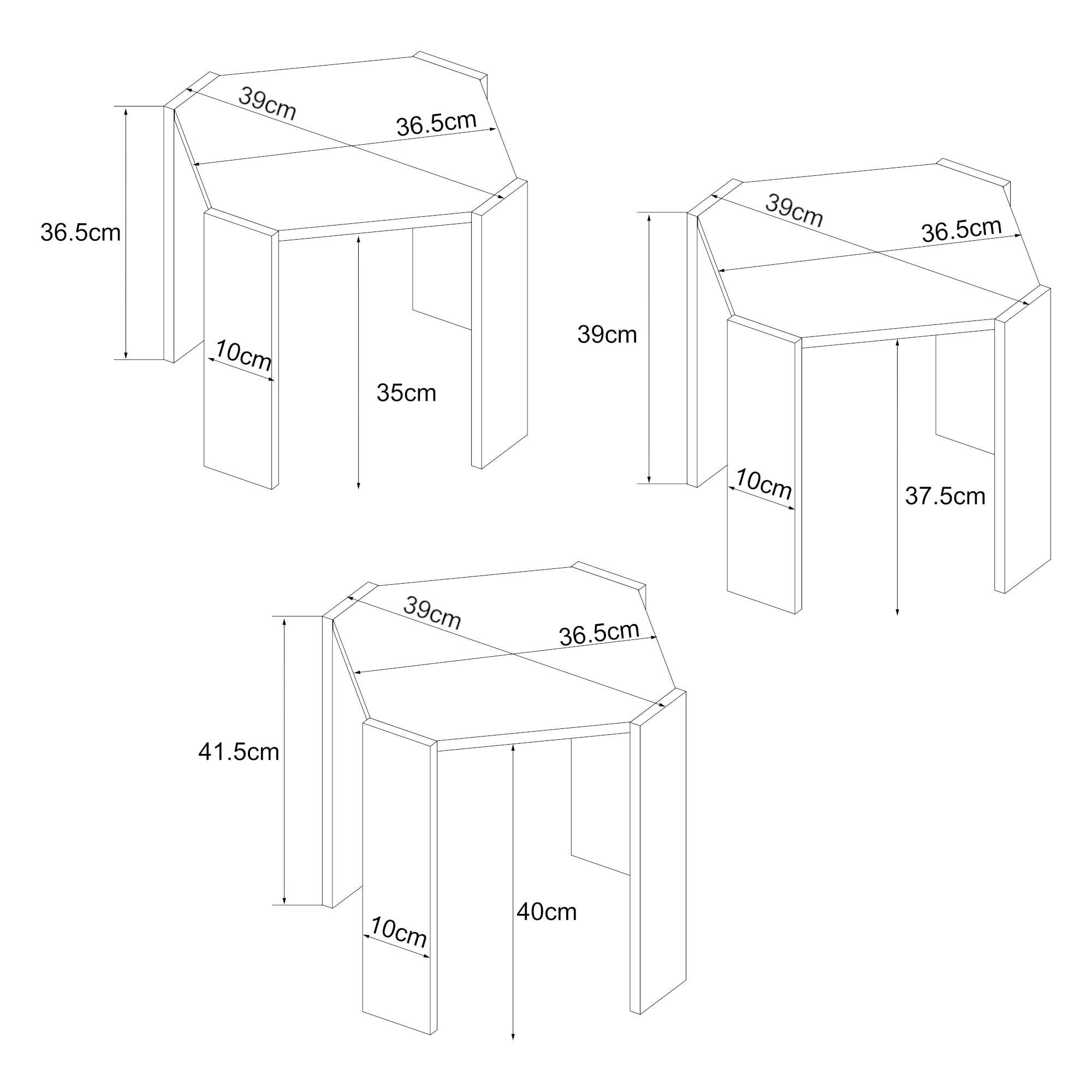 39cm
36.5cm
36.5cm
10cm
35cm

39cm
36.5cm
39cm
10cm
37.5cm

39cm
36.5cm
41.5cm
10cm
40cm