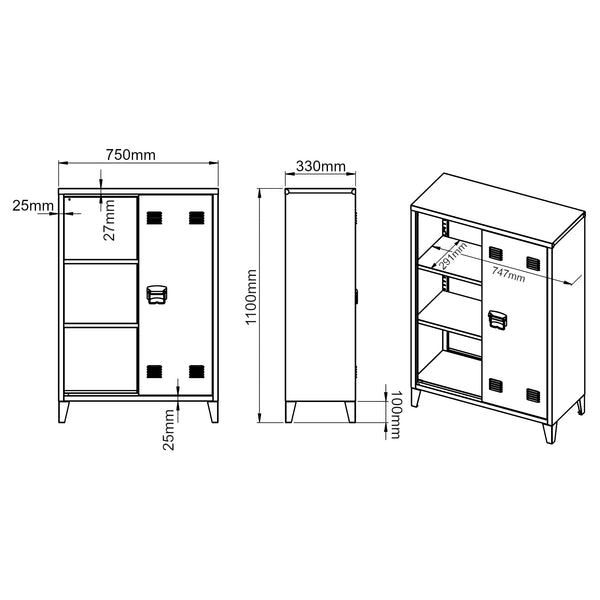 750mm
25mm
27mm
25mm
330mm
1100mm
100mm
291mm
747mm